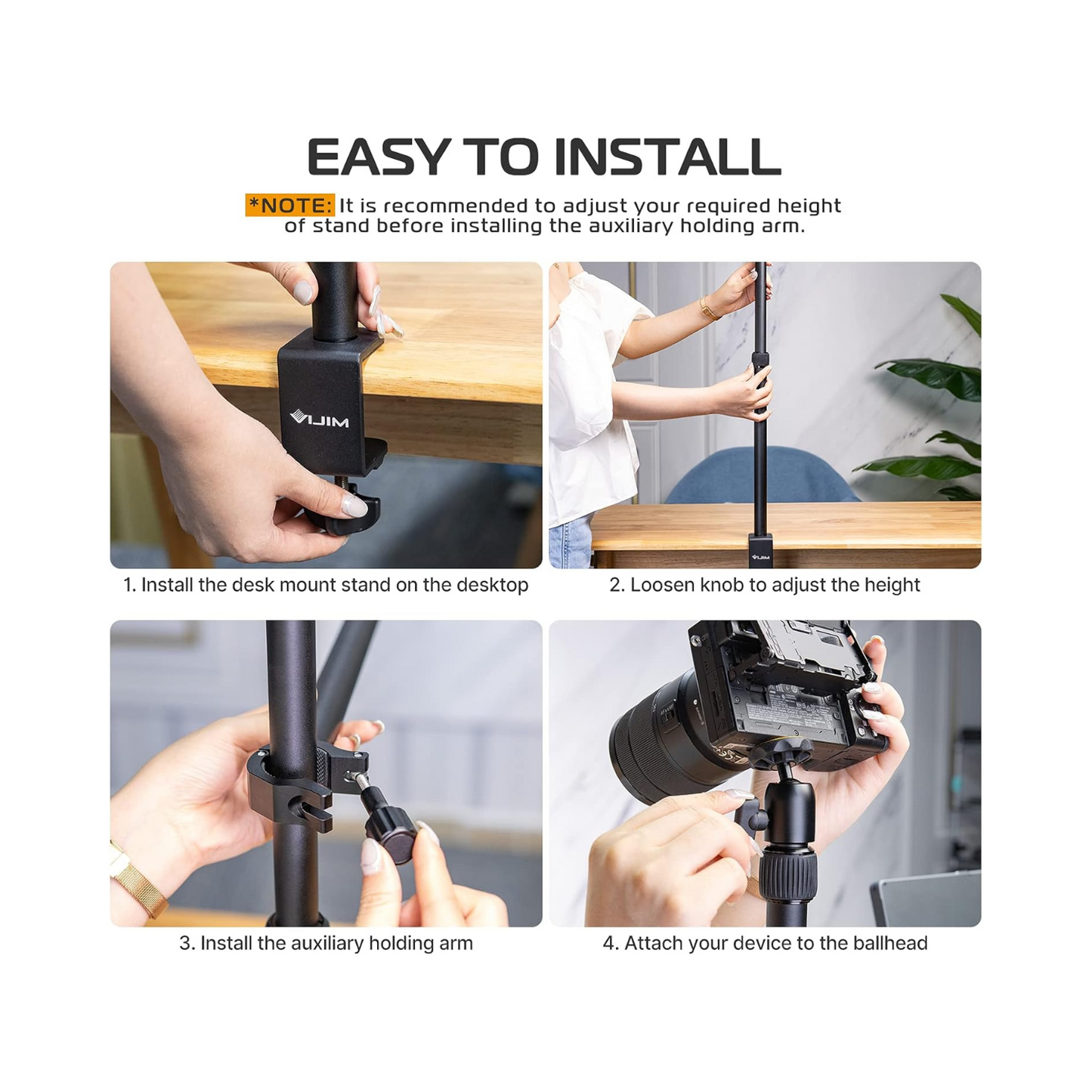 EASY TO INSTALL

*NOTE: It is recommended to adjust your required height of stand before installing the auxiliary holding arm.

VIJIM

1. Install the desk mount stand on the desktop

VIJIM

2. Loosen knob to adjust the height

3. Install the auxiliary holding arm

4. Attach your device to the ballhead